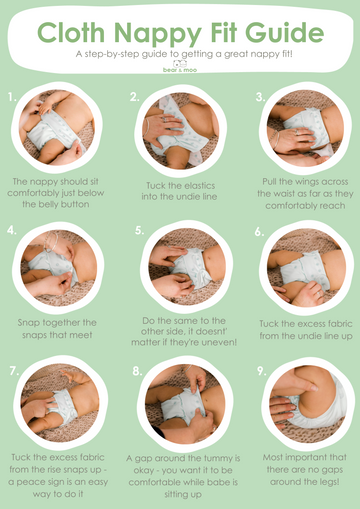 Cloth Nappy Fit Guide

A step-by-step guide to getting a great nappy fit!

bear & moo

1.

The nappy should sit comfortably just below the belly button

2.

Tuck the elastics into the undie line

3.

Pull the wings across the waist as far as they comfortably reach

4.

Snap together the snaps that meet

5.

Do the same to the other side, it doesnt' matter if they're uneven!

6.

Tuck the excess fabric from the undie line up

7.

Tuck the excess fabric from the rise snaps up - a peace sign is an easy way to do it

8.

A gap around the tummy is okay - you want it to be comfortable while babe is sitting up

9.

Most important that there are no gaps around the legs!